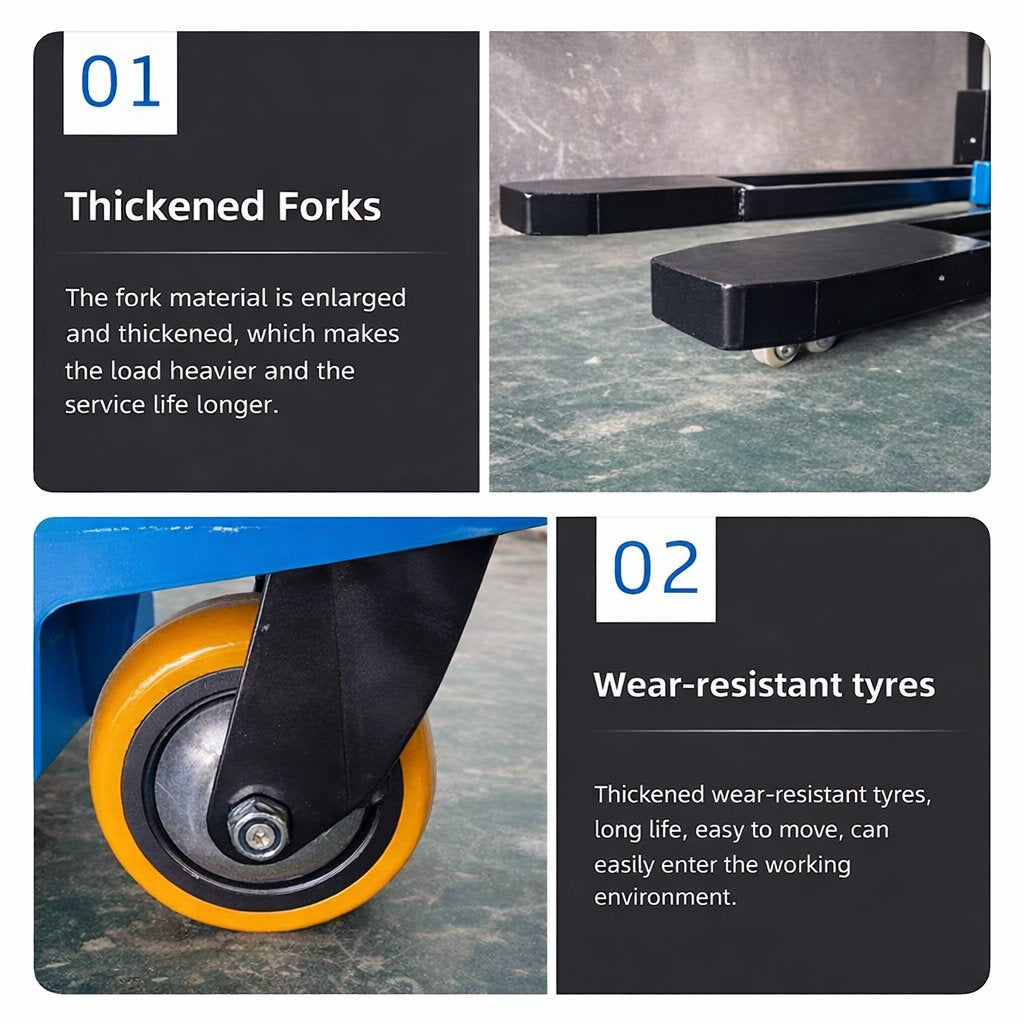 01

Thickened Forks

The fork material is enlarged and thickened, which makes the load heavier and the service life longer.

02

Wear-resistant tyres

Thickened wear-resistant tyres, long life, easy to move, can easily enter the working environment.